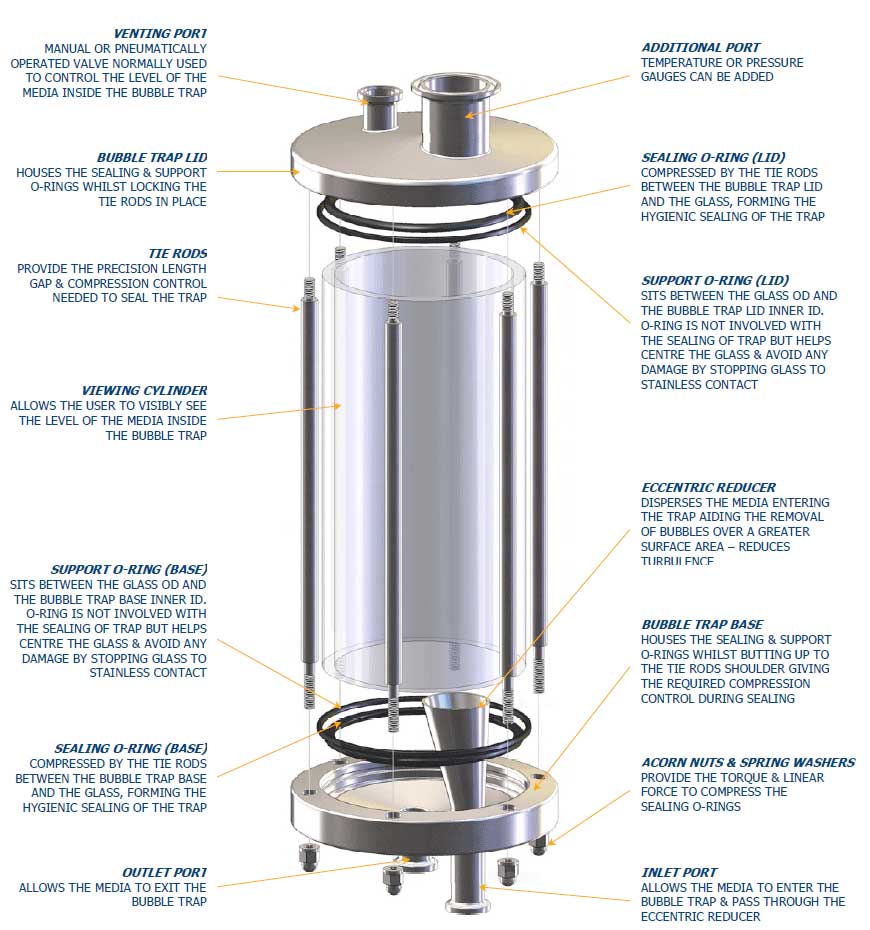 VENTING PORT
MANUAL OR PNEUMATICALLY OPERATED VALVE NORMALLY USED TO CONTROL THE LEVEL OF THE MEDIA INSIDE THE BUBBLE TRAP

BUBBLE TRAP LID
HOUSES THE SEALING & SUPPORT O-RINGS WHILST LOCKING THE TIE RODS IN PLACE

TIE RODS
PROVIDE THE PRECISION LENGTH GAP & COMPRESSION CONTROL NEEDED TO SEAL THE TRAP

VIEWING CYLINDER
ALLOWS THE USER TO VISIBLY SEE THE LEVEL OF THE MEDIA INSIDE THE BUBBLE TRAP

SUPPORT O-RING (BASE)
SITS BETWEEN THE GLASS OD AND THE BUBBLE TRAP BASE INNER ID. O-RING IS NOT INVOLVED WITH THE SEALING OF TRAP BUT HELPS CENTRE THE GLASS & AVOID ANY DAMAGE BY STOPPING GLASS TO STAINLESS CONTACT

SEALING O-RING (BASE)
COMPRESSED BY THE TIE RODS BETWEEN THE BUBBLE TRAP BASE AND THE GLASS, FORMING THE HYGIENIC SEALING OF THE TRAP

OUTLET PORT
ALLOWS THE MEDIA TO EXIT THE BUBBLE TRAP

ADDITIONAL PORT
TEMPERATURE OR PRESSURE GAUGES CAN BE ADDED

SEALING O-RING (LID)
COMPRESSED BY THE TIE RODS BETWEEN THE BUBBLE TRAP LID AND THE GLASS, FORMING THE HYGIENIC SEALING OF THE TRAP

SUPPORT O-RING (LID)
SITS BETWEEN THE GLASS OD AND THE BUBBLE TRAP LID INNER ID. O-RING IS NOT INVOLVED WITH THE SEALING OF TRAP BUT HELPS CENTRE THE GLASS & AVOID ANY DAMAGE BY STOPPING GLASS TO STAINLESS CONTACT

ECCENTRIC REDUCER
DISPERSES THE MEDIA ENTERING THE TRAP AIDING THE REMOVAL OF BUBBLES OVER A GREATER SURFACE AREA – REDUCES TURBULENCE

BUBBLE TRAP BASE
HOUSES THE SEALING & SUPPORT O-RINGS WHILST BUTTING UP TO THE TIE RODS SHOULDER GIVING THE REQUIRED COMPRESSION CONTROL DURING SEALING

ACORN NUTS & SPRING WASHERS
PROVIDE THE TORQUE & LINEAR FORCE TO COMPRESS THE SEALING O-RINGS

INLET PORT
ALLOWS THE MEDIA TO ENTER THE BUBBLE TRAP & PASS THROUGH THE ECCENTRIC REDUCER